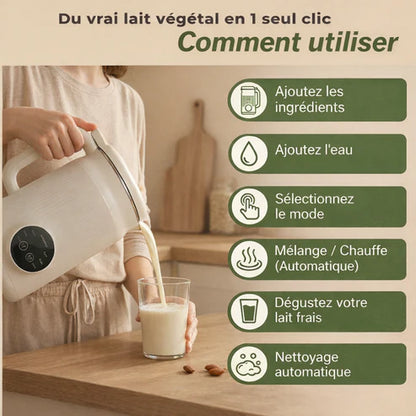 Du vrai lait végétal en 1 seul clic
Comment utiliser

Ajoutez les ingrédients

Ajoutez l'eau

Sélectionnez le mode

Mélange / Chauffe (Automatique)

Dégustez votre lait frais

Nettoyage automatique